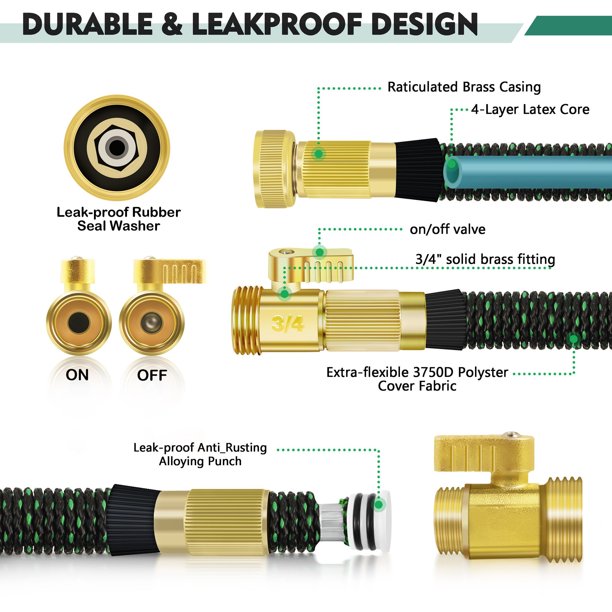 DURABLE & LEAKPROOF DESIGN

Raticulated Brass Casing

4-Layer Latex Core

Leak-proof Rubber Seal Washer

on/off valve

3/4" solid brass fitting

3/4

ON

OFF

Extra-flexible 3750D Polyster Cover Fabric

Leak-proof Anti_Rusting Alloying Punch